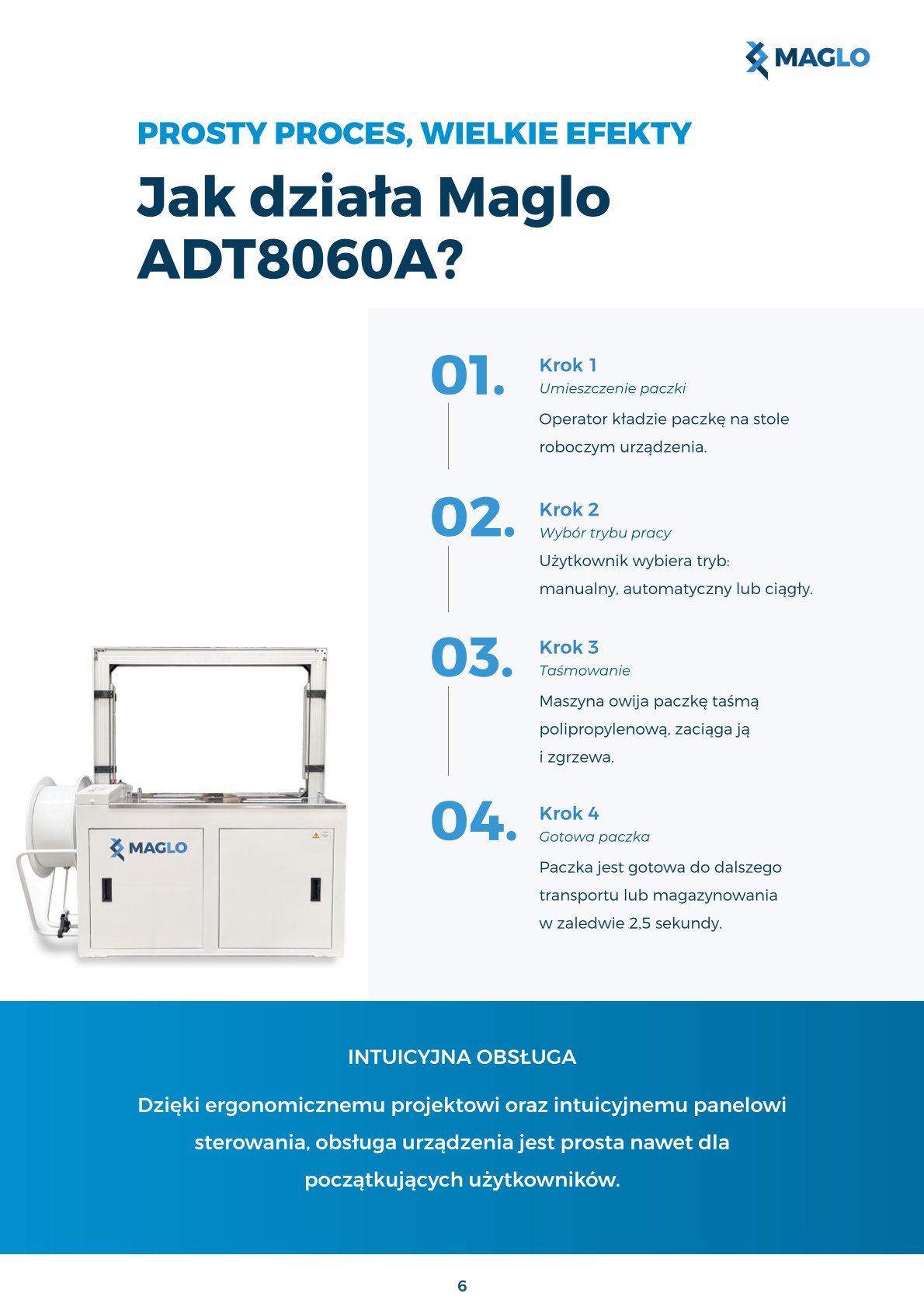 MAGLO

PROSTY PROCES, WIELKIE EFEKTY

Jak działa Maglo ADT8060A?

MAGLO

01.

Krok 1
Umieszczenie paczki
Operator kładzie paczkę na stole roboczym urządzenia.

02.

Krok 2
Wybór trybu pracy
Użytkownik wybiera tryb: manualny, automatyczny lub ciągły.

03.

Krok 3
Taśmowanie
Maszyna owija paczkę taśmą polipropylenową, zaciąga ją i zgrzewa.

04.

Krok 4
Gotowa paczka
Paczka jest gotowa do dalszego transportu lub magazynowania w zaledwie 2,5 sekundy.

INTUICYJNA OBSŁUGA

Dzięki ergonomicznemu projektowi oraz intuicyjnemu panelowi sterowania, obsługa urządzenia jest prosta nawet dla początkujących użytkowników.

6